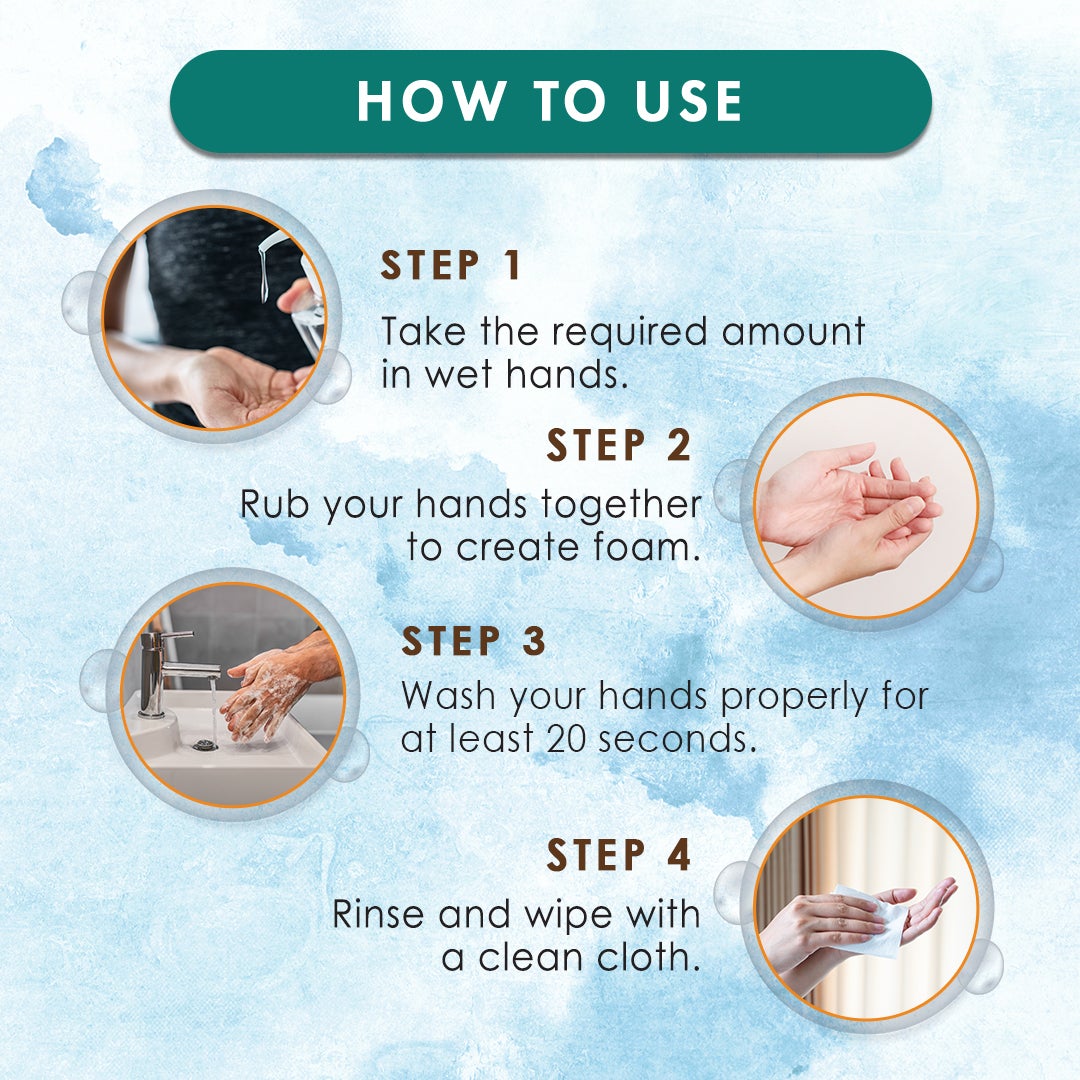 HOW TO USE

STEP 1

Take the required amount in wet hands.

STEP 2

Rub your hands together to create foam.

STEP 3

Wash your hands properly for at least 20 seconds.

STEP 4

Rinse and wipe with a clean cloth.